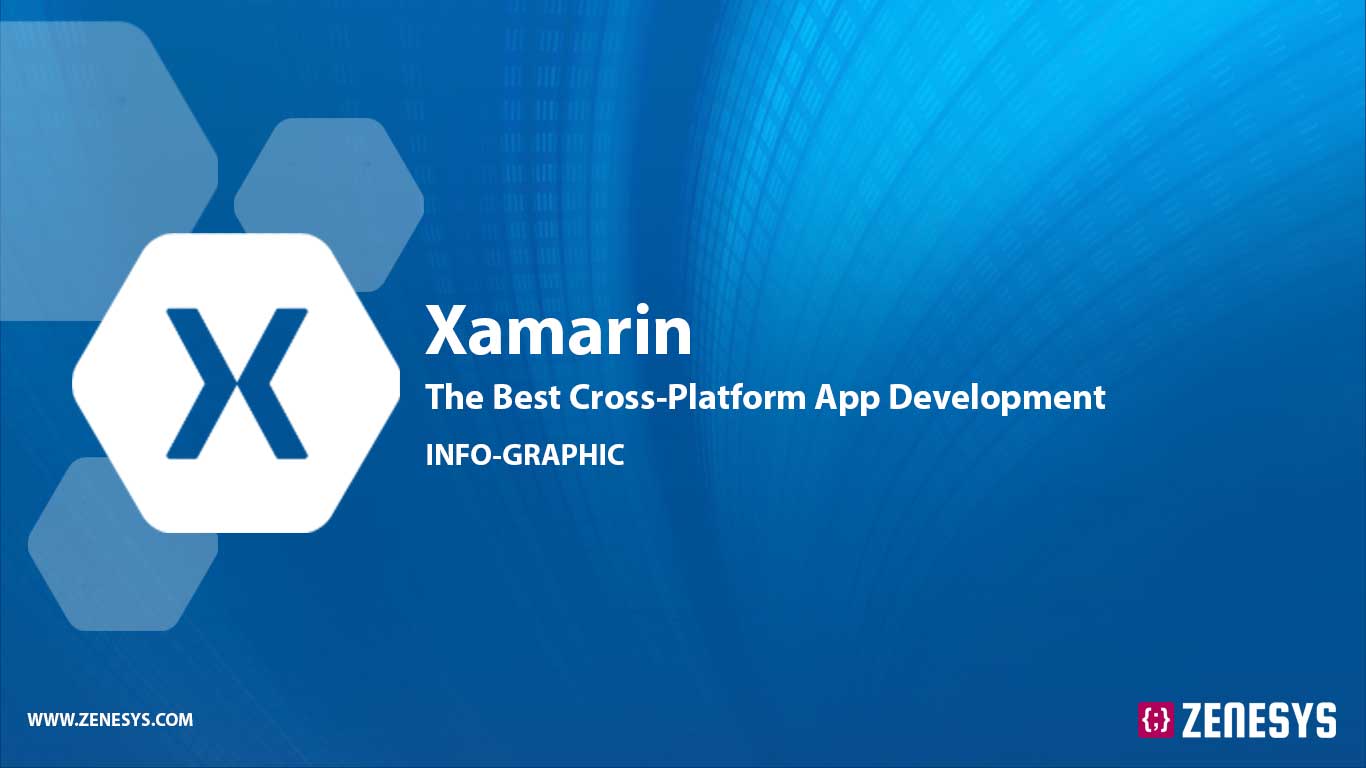 X

Xamarin

The Best Cross-Platform App Development

INFO-GRAPHIC

WWW.ZENESYS.COM

{;} ZENESYS